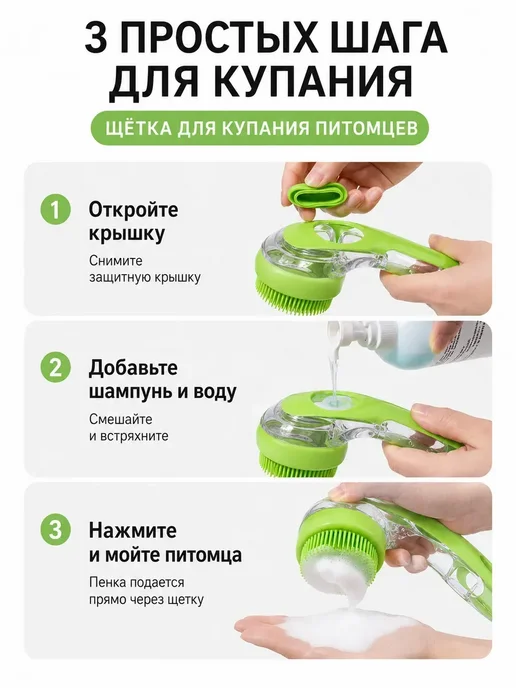 3 ПРОСТЫХ ШАГА ДЛЯ КУПАНИЯ

ЩЁТКА ДЛЯ КУПАНИЯ ПИТОМЦЕВ

1
Откройте крышку

Снимите защитную крышку

2
Добавьте шампунь и воду

Смешайте и встряхните

3
Нажмите и мойте питомца

Пенка подается прямо через щетку