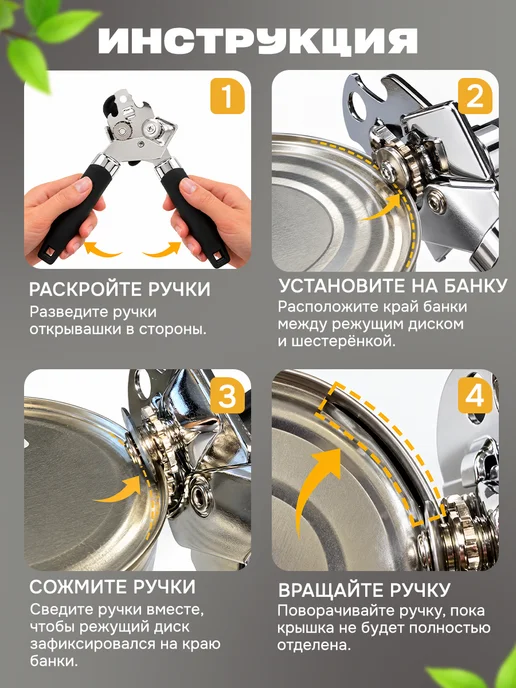 ИНСТРУКЦИЯ

1

РАСКРОЙТЕ РУЧКИ

Разведите ручки открывашки в стороны.

2

УСТАНОВИТЕ НА БАНКУ

Расположите край банки между режущим диском и шестерёнкой.

3

СОЖМИТЕ РУЧКИ

Сведите ручки вместе, чтобы режущий диск зафиксировался на краю банки.

4

ВРАЩАЙТЕ РУЧКУ

Поворачивайте ручку, пока крышка не будет полностью отделена.