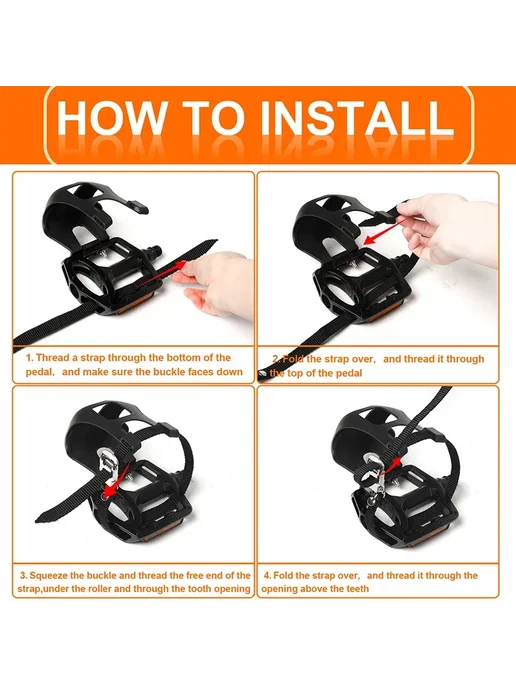 HOW TO INSTALL

1. Thread a strap through the bottom of the pedal, and make sure the buckle faces down

2. Fold the strap over, and thread it through the top of the pedal

3. Squeeze the buckle and thread the free end of the strap,under the roller and through the tooth opening

4. Fold the strap over, and thread it through the opening above the teeth