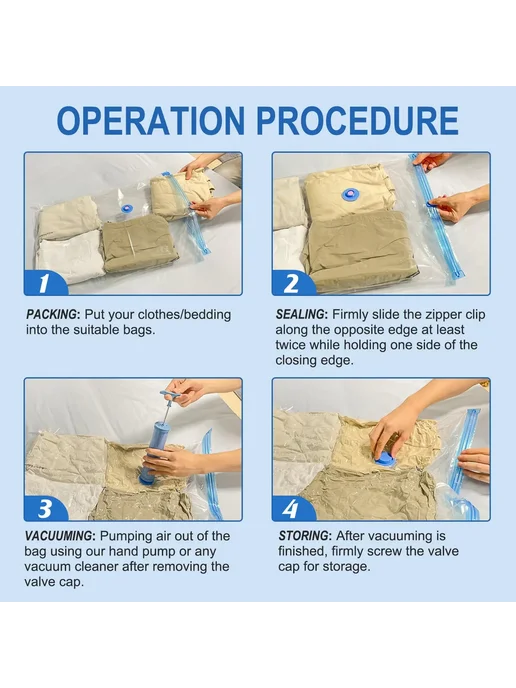 OPERATION PROCEDURE

1

PACKING: Put your clothes/bedding into the suitable bags.

2

SEALING: Firmly slide the zipper clip along the opposite edge at least twice while holding one side of the closing edge.

3

VACUUMING: Pumping air out of the bag using our hand pump or any vacuum cleaner after removing the valve cap.

4

STORING: After vacuuming is finished, firmly screw the valve cap for storage.