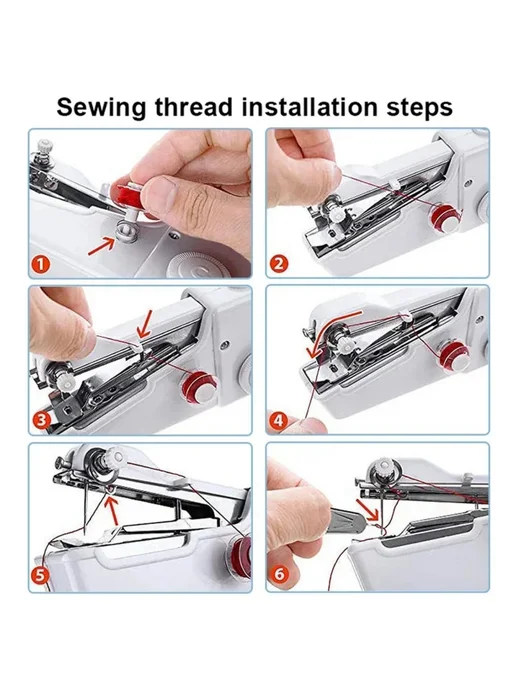 Sewing thread installation steps

1

2

3

4

5

6